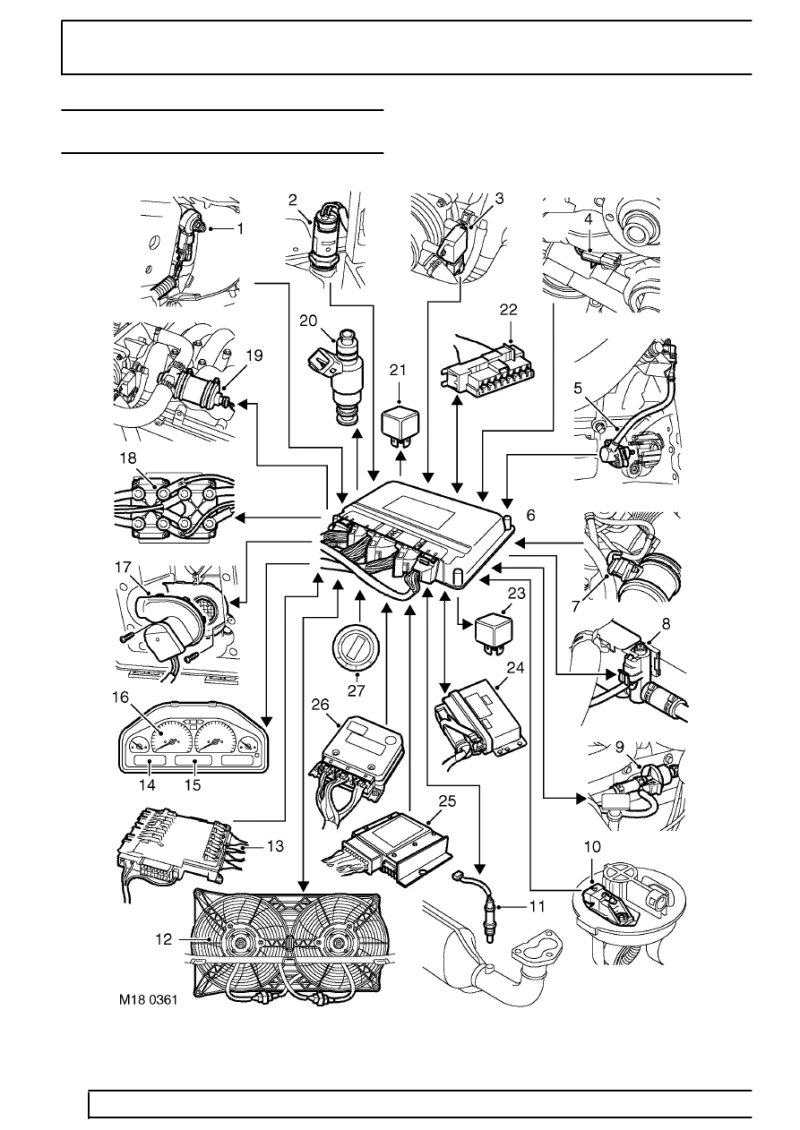 1
2
3
4
20
22
19
21
5
18
6
17
7
23
8
27
24
16
26
9
14
15
25
13
10
11
12
M18 0361